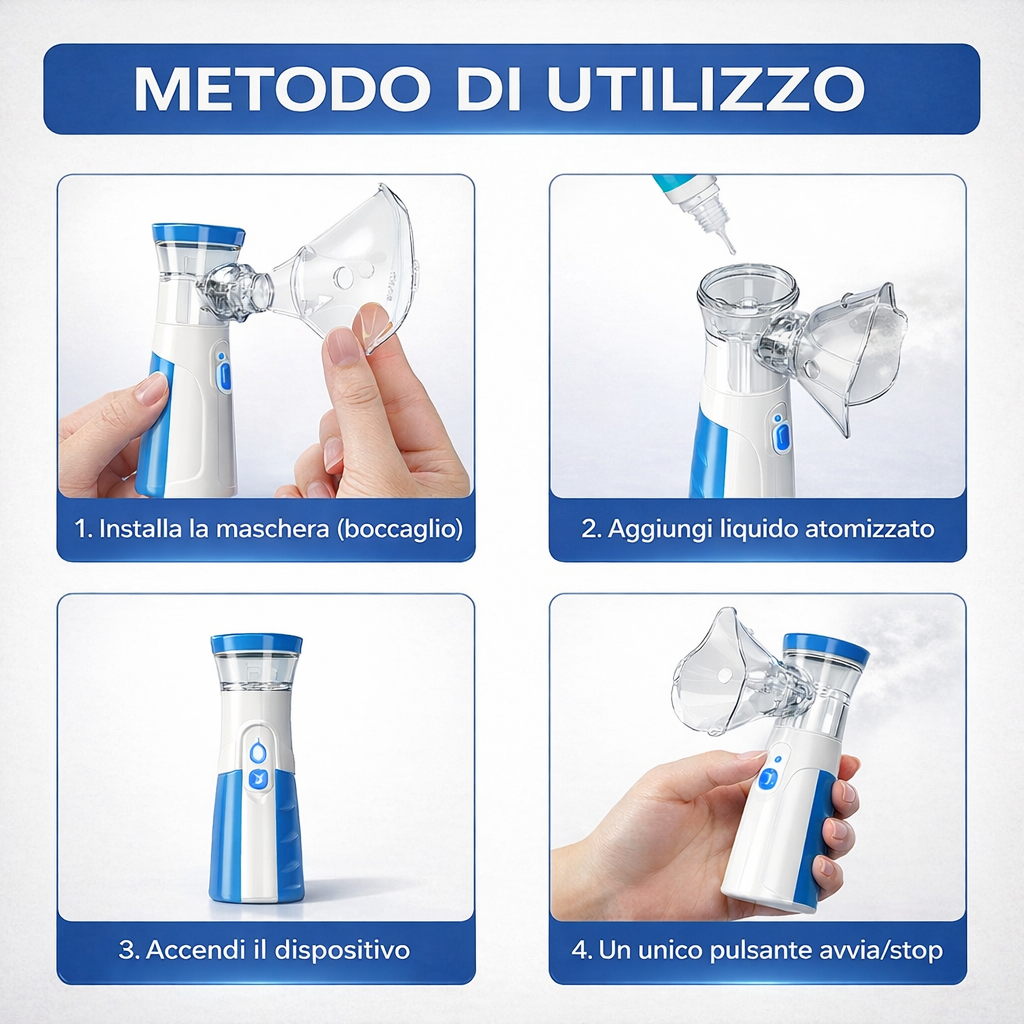 METODO DI UTILIZZO

1. Installa la maschera (boccaglio)

2. Aggiungi liquido atomizzato

3. Accendi il dispositivo

4. Un unico pulsante avvia/stop