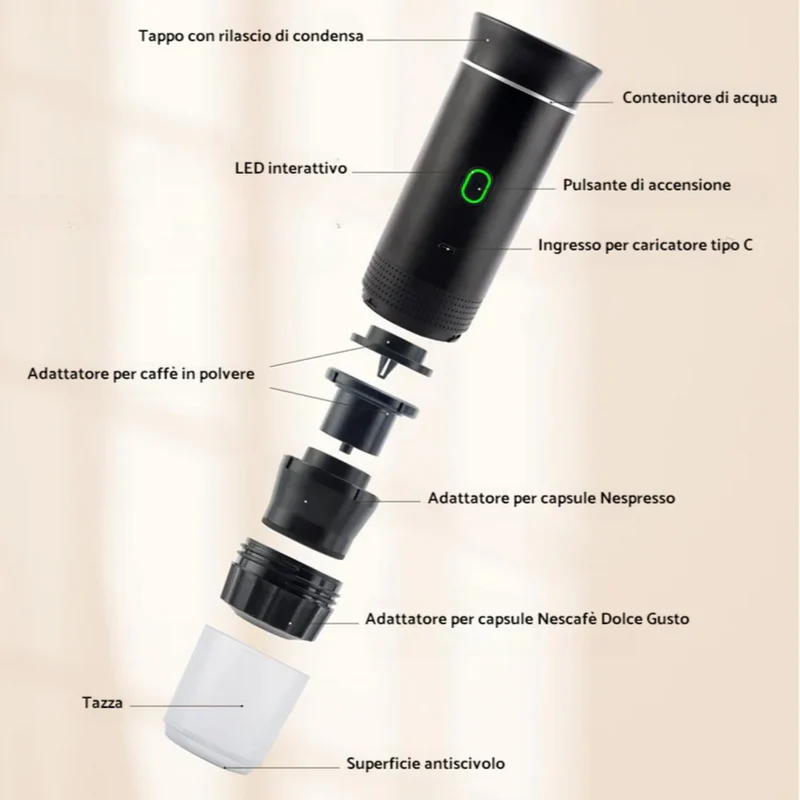 Tappo con rilascio di condensa

Contenitore di acqua

LED interattivo

Pulsante di accensione

Ingresso per caricatore tipo C

Adattatore per caffè in polvere

Adattatore per capsule Nespresso

Adattatore per capsule Nescafè Dolce Gusto

Tazza

Superficie antiscivolo